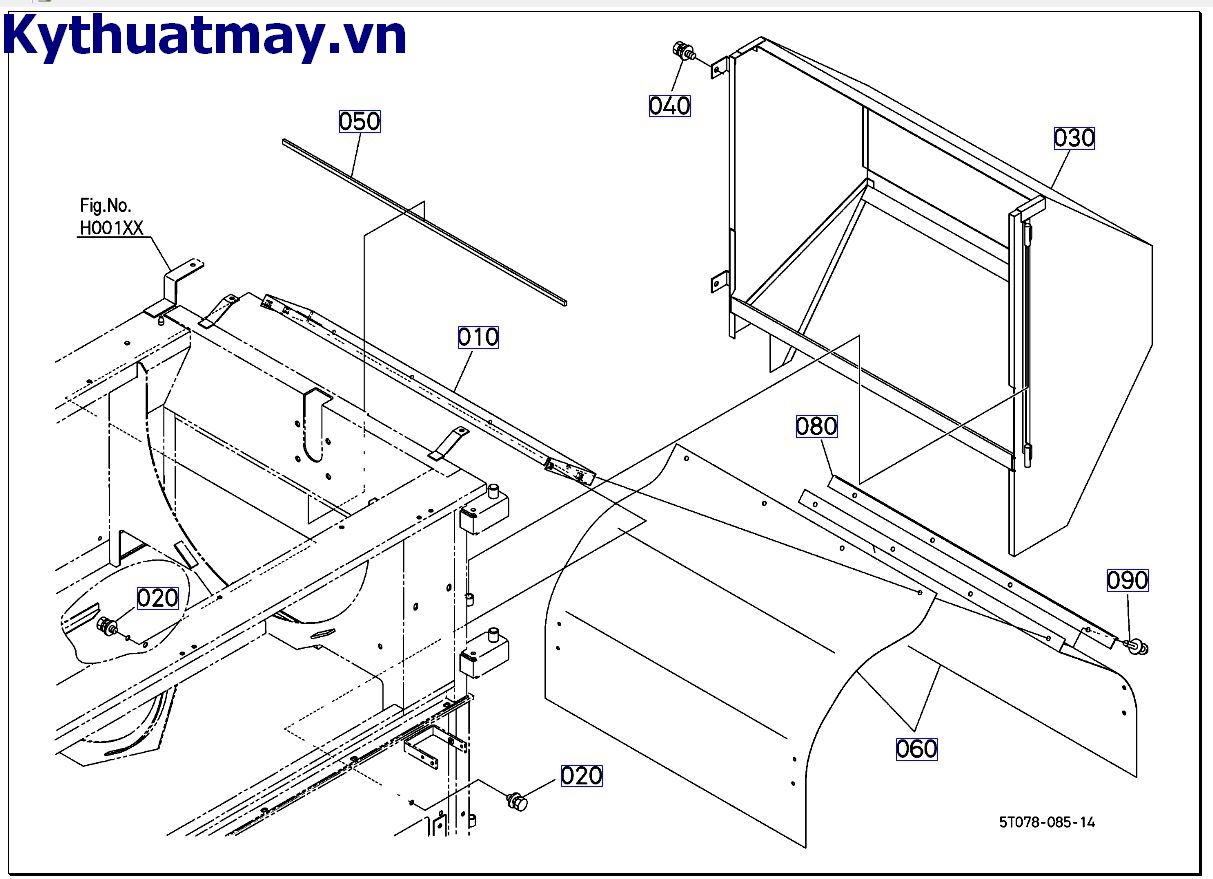 Kythuatmay.vn

040

050

030

Fig.No.
H001XX

010

080

020

090

060

020

5T078-085-14